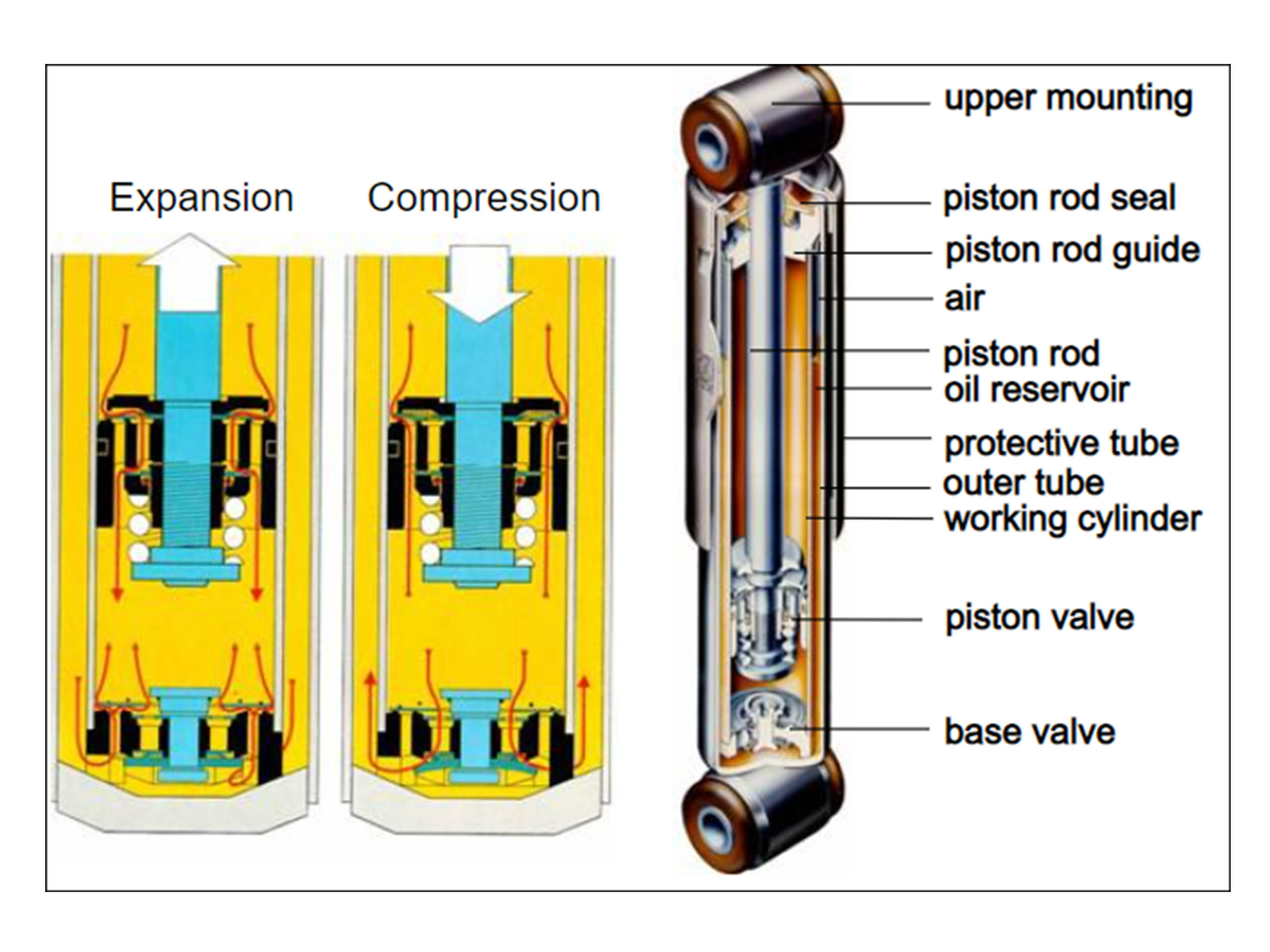 Expansion

Compression

upper mounting
piston rod seal
piston rod guide
air
piston rod
oil reservoir
protective tube
outer tube
working cylinder
piston valve
base valve